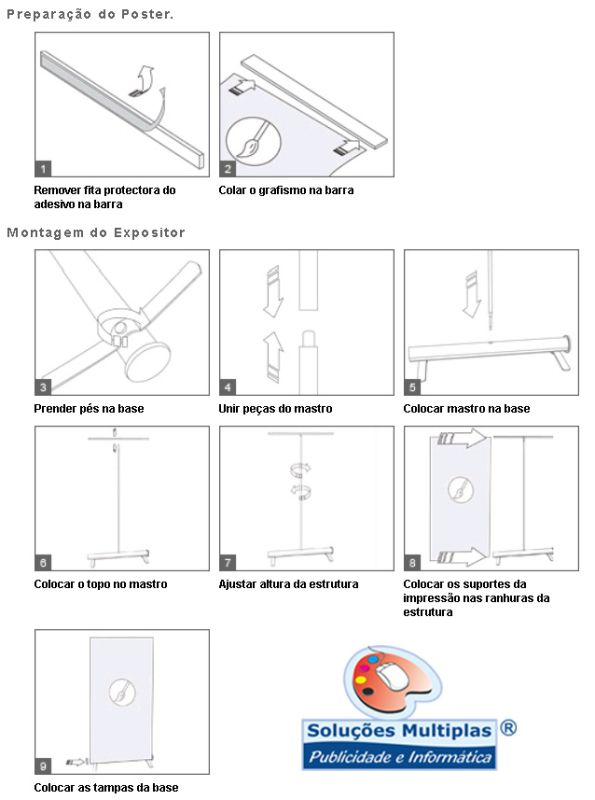 Preparação do Poster.

1

Remover fita protectora do adesivo na barra

2

Colar o grafismo na barra

Montagem do Expositor

3

Prender pés na base

4

Unir peças do mastro

5

Colocar mastro na base

6

Colocar o topo no mastro

7

Ajustar altura da estrutura

8

Colocar os suportes da impressão nas ranhuras da estrutura

9

Colocar as tampas da base

Soluções Multiplas ®
Publicidade e Informática