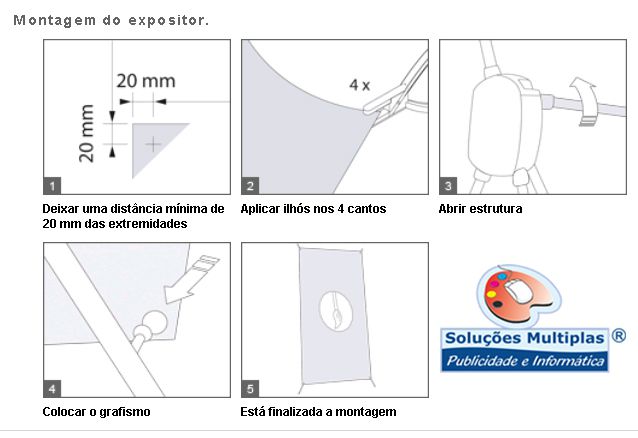 Montagem do expositor.

20 mm

20 mm

1

Deixar uma distância mínima de 20 mm das extremidades

4 x

2

Aplicar ilhós nos 4 cantos

3

Abrir estrutura

4

Colocar o grafismo

5

Está finalizada a montagem

Soluções Multiplas ®

Publicidade e Informática